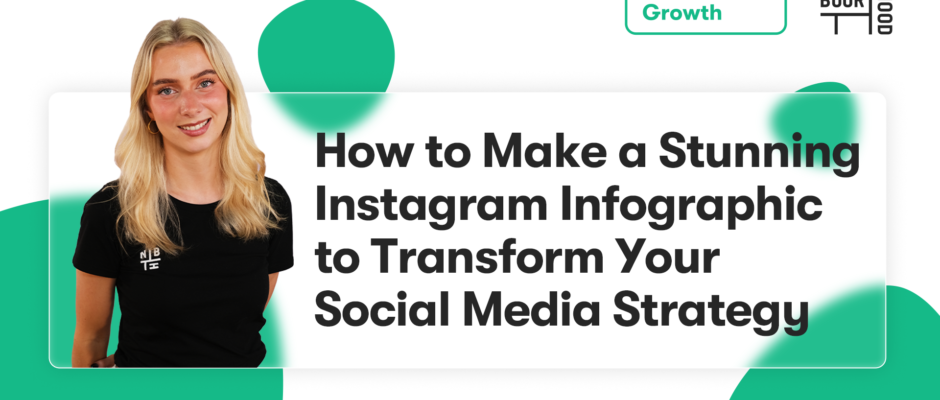 Growth

BOOK

How to Make a Stunning Instagram Infographic to Transform Your Social Media Strategy