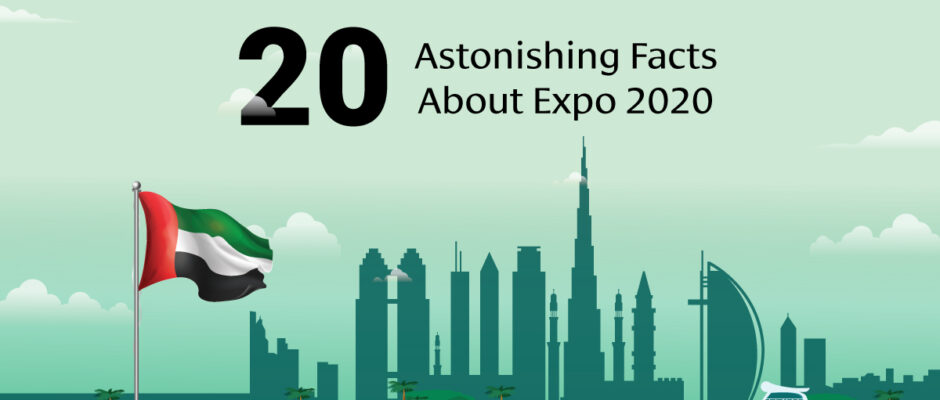 20 Astonishing Facts About Expo 2020